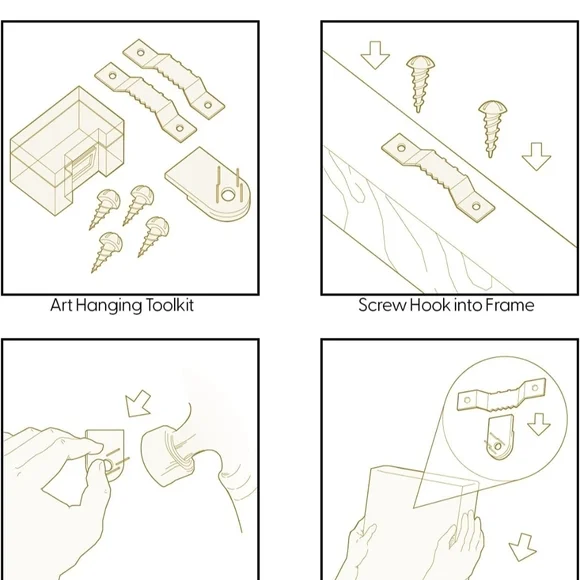 Art Hanging Toolkit

Screw Hook into Frame